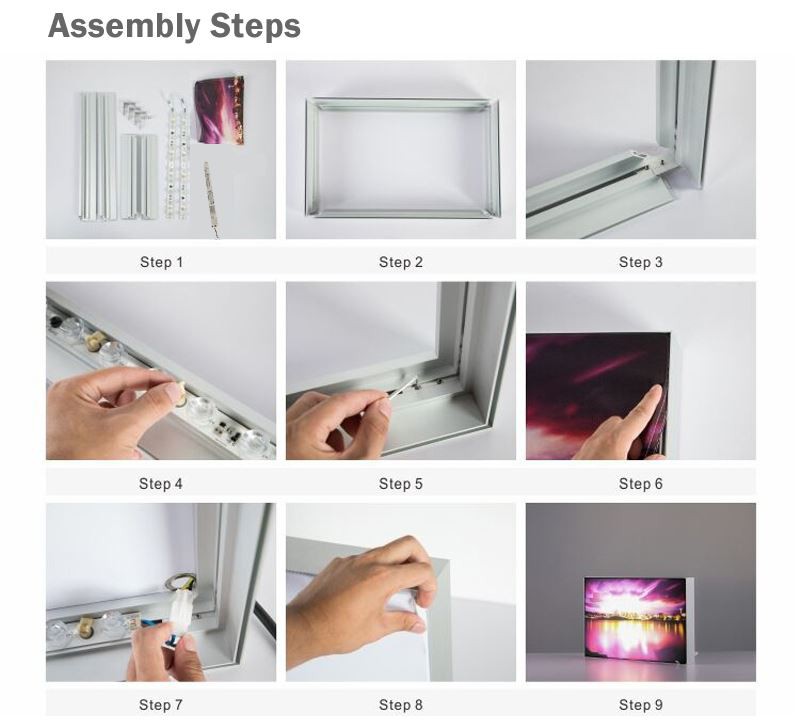 Assembly Steps

Step 1

Step 2

Step 3

Step 4

Step 5

Step 6

Step 7

Step 8

Step 9